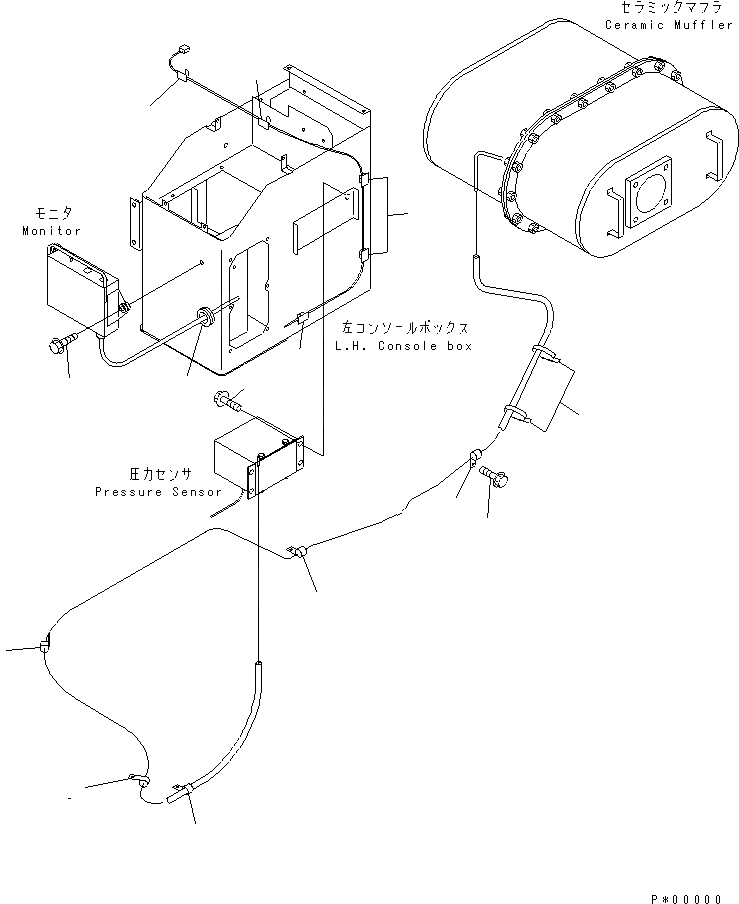 セラミックマフラ
Ceramic Muffler

モニタ
Monitor

左コンソールボックス
L.H. Console box

圧力センサ
Pressure Sensor

P*00000