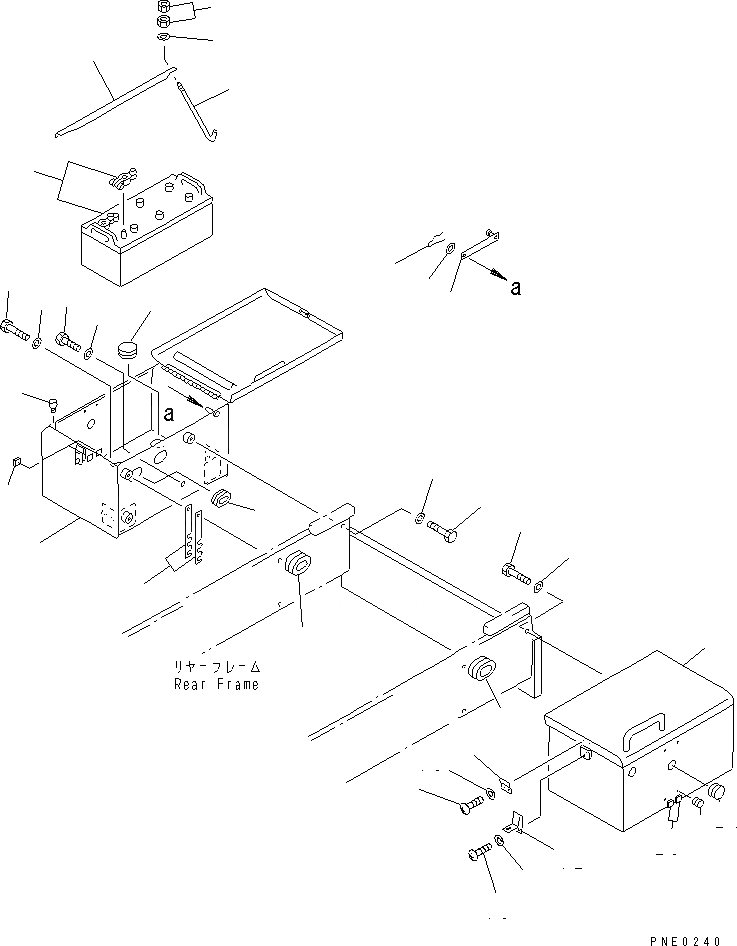 a

a

リヤーフレーム
Rear Frame

PNE0240