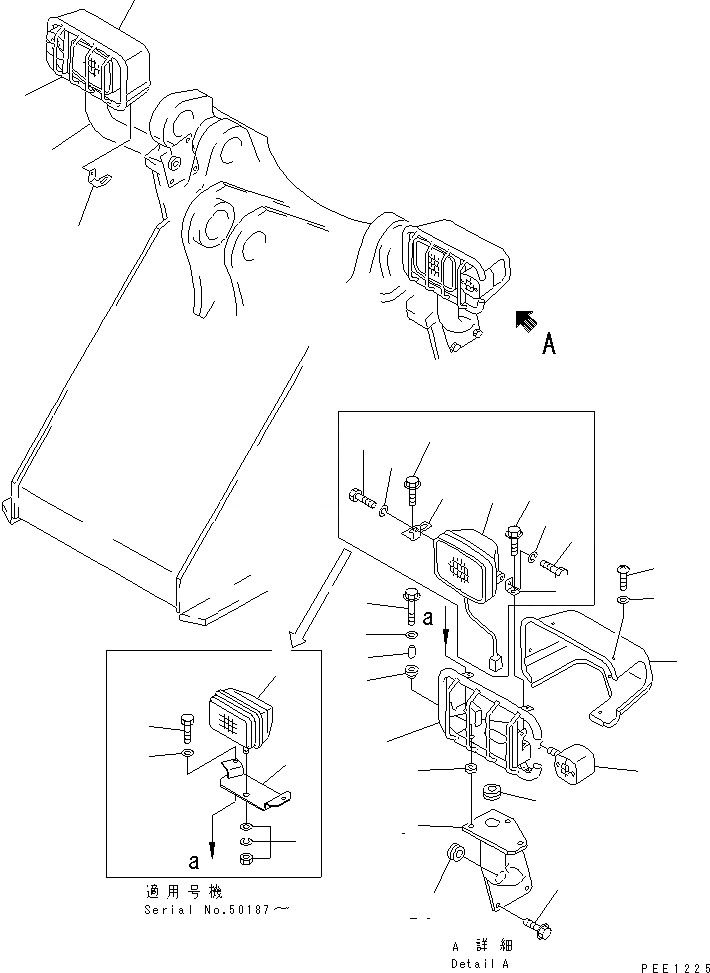 A

a

a

適用号機
Serial No.50187～

A 詳細
Detail A

PEE1225