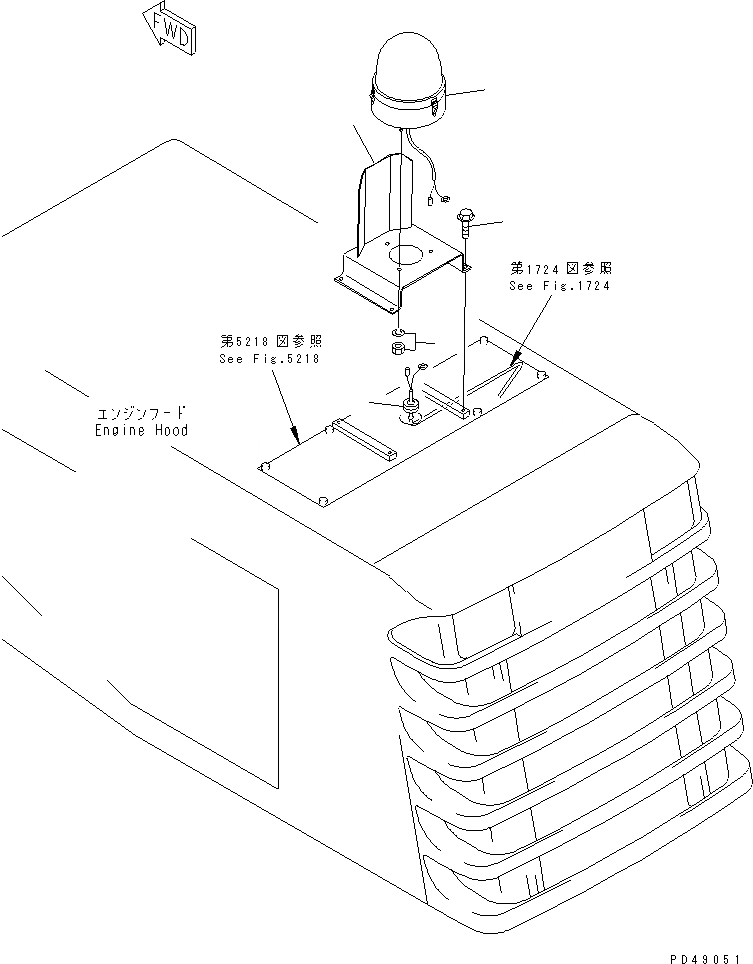 FWD

第1724図参照
See Fig.1724

第5218図参照
See Fig.5218

エンジンフード
Engine Hood

PD49051