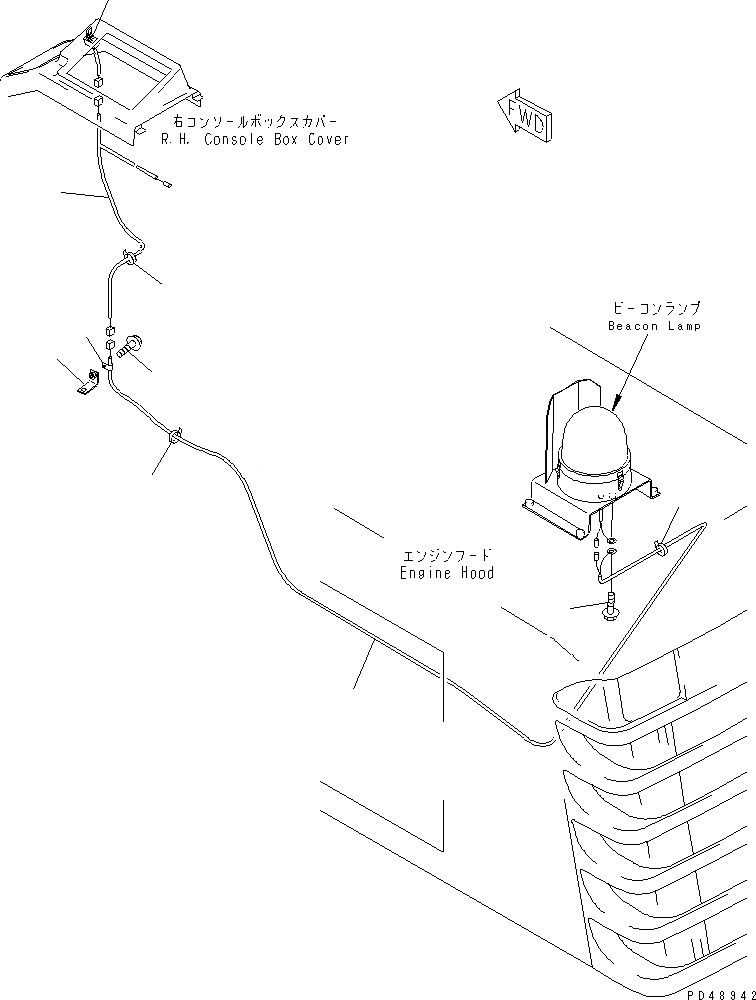 右コンソールボックスカバー
R.H. Console Box Cover

FWD

ビーコンランプ
Beacon Lamp

エンジンフード
Engine Hood

PD48942