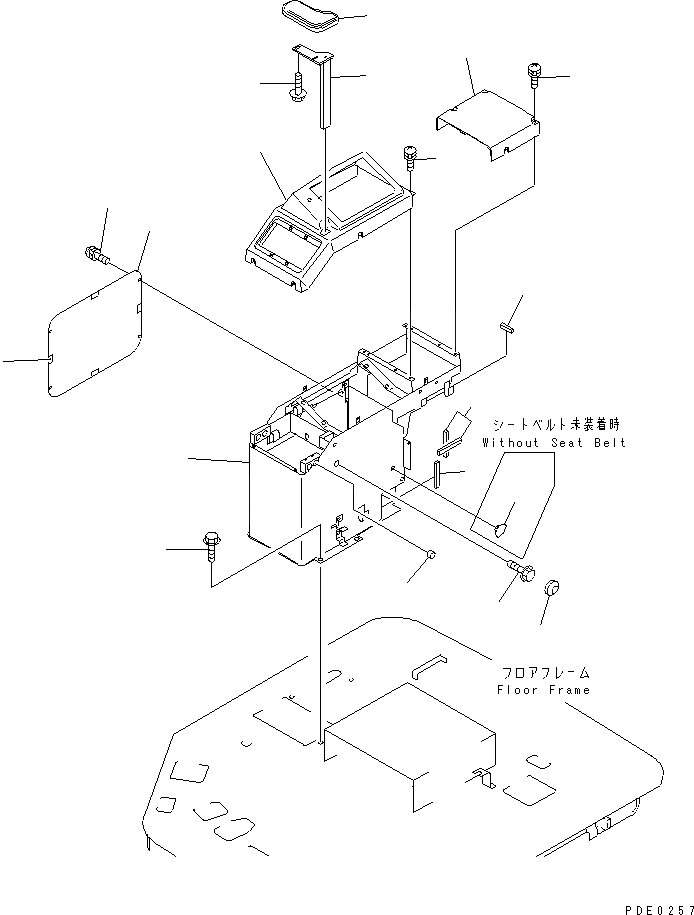 シートベルト未装着時
Without Seat Belt

フロアフレーム
Floor Frame

PDE0257