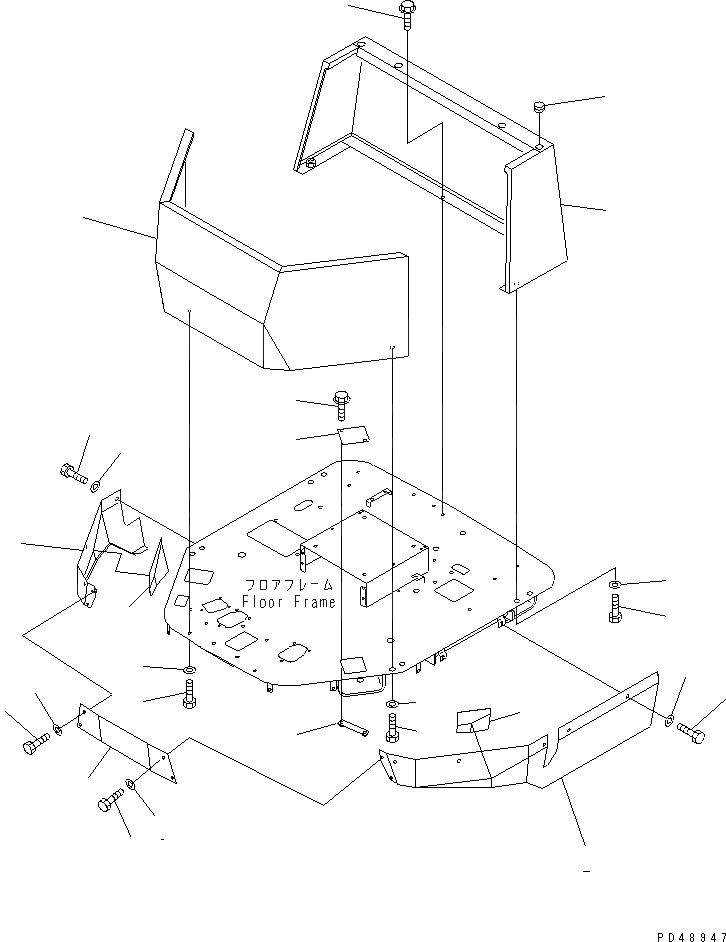 フロアフレーム
Floor Frame

PD48947