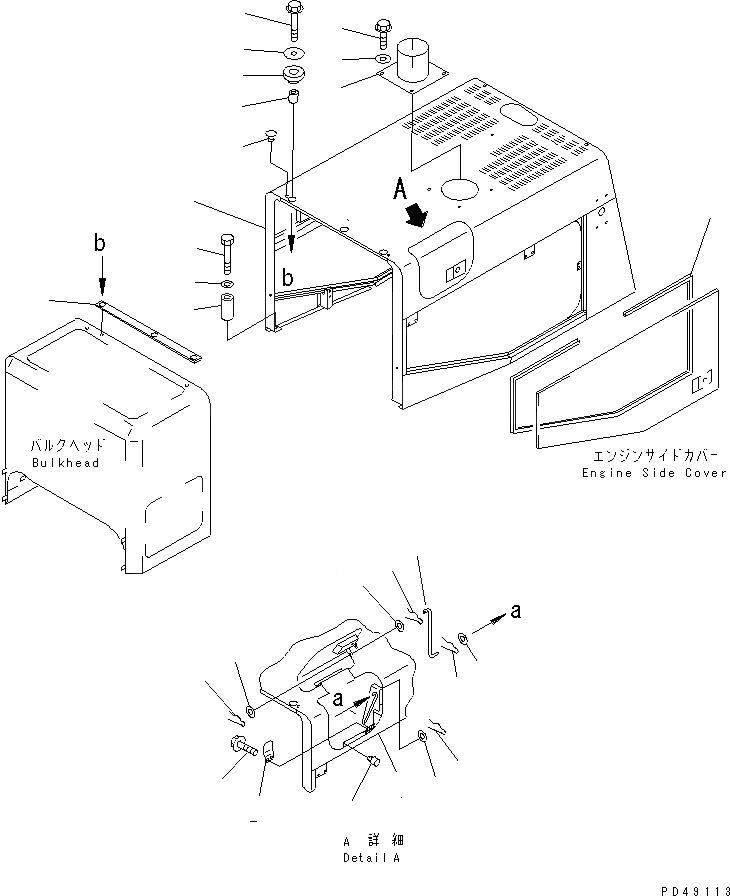 A

b

b

バルクヘッド
Bulkhead

エンジンサイドカバー
Engine Side Cover

a

a

A 詳細
Detail A

PD49113