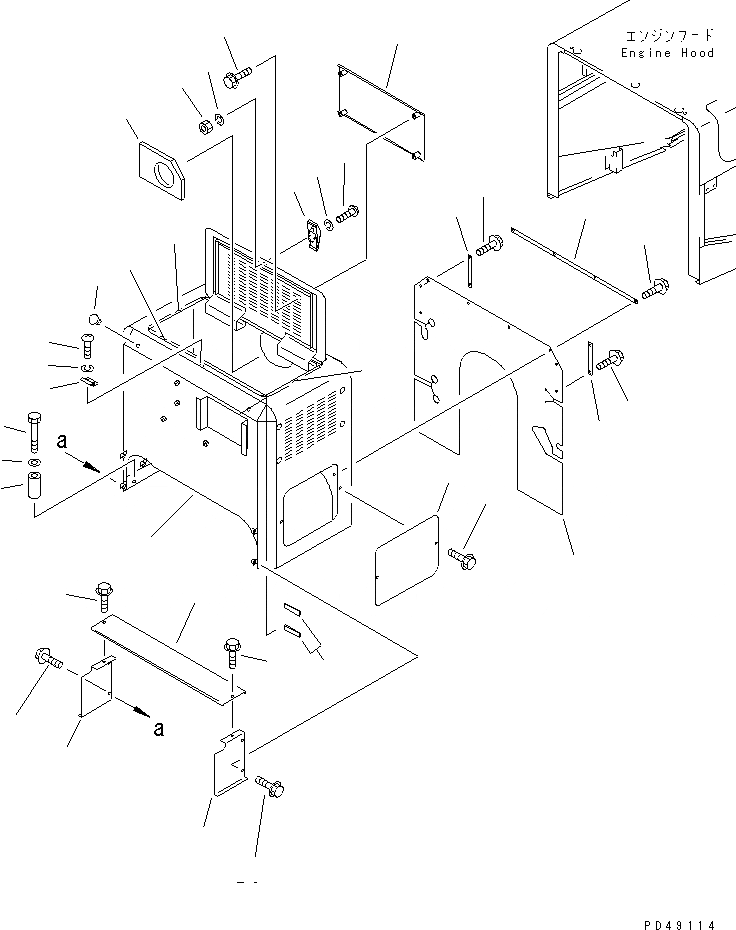 エンジンフード
Engine Hood

a

a

PD49114