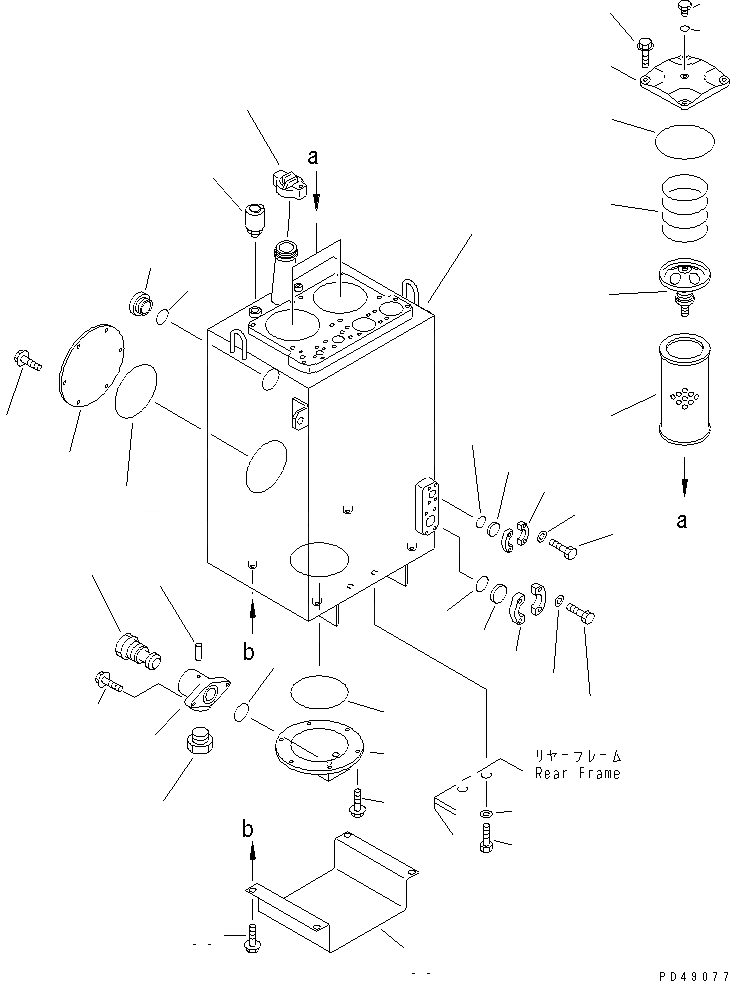 a
a
b
b
リヤーフレーム
Rear Frame
PD49077