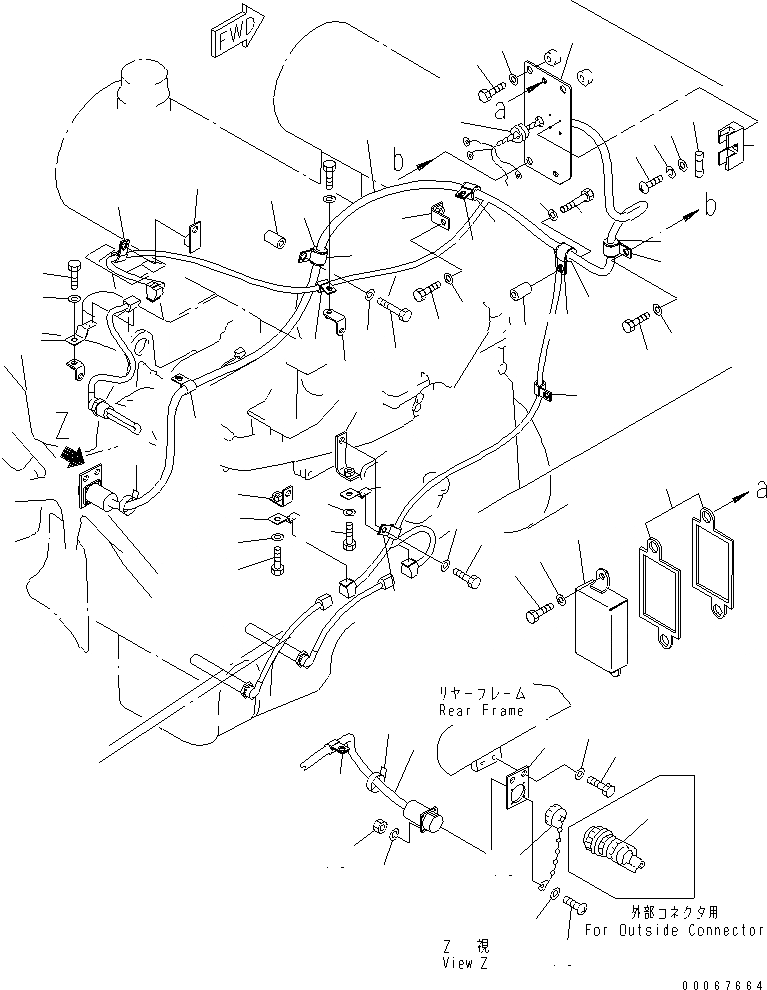 FWD

a

b

b

Z

a

リヤーフレーム
Rear Frame

外部コネクタ用
For Outside Connector

Z 視
View Z

00067664