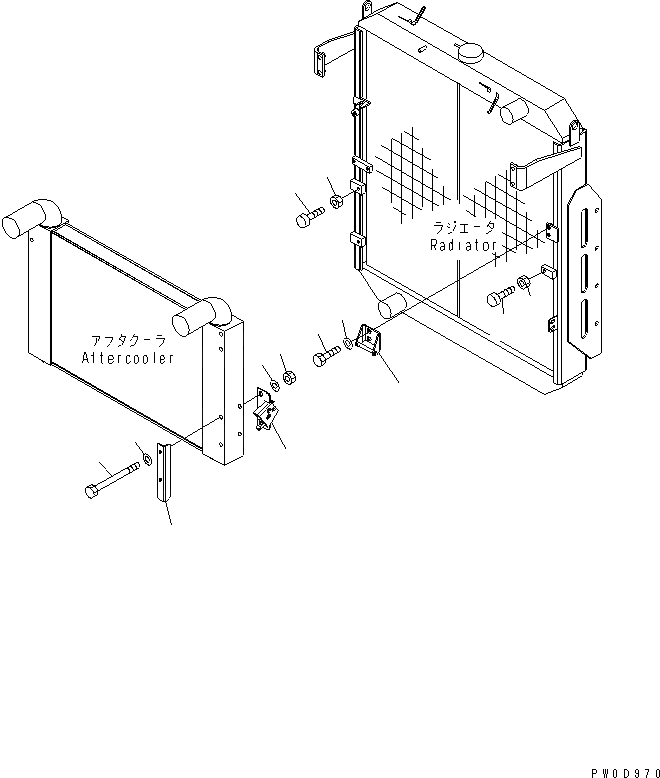 ラジエータ
Radiator

アフタクーラ
Aftercooler

PW0D970