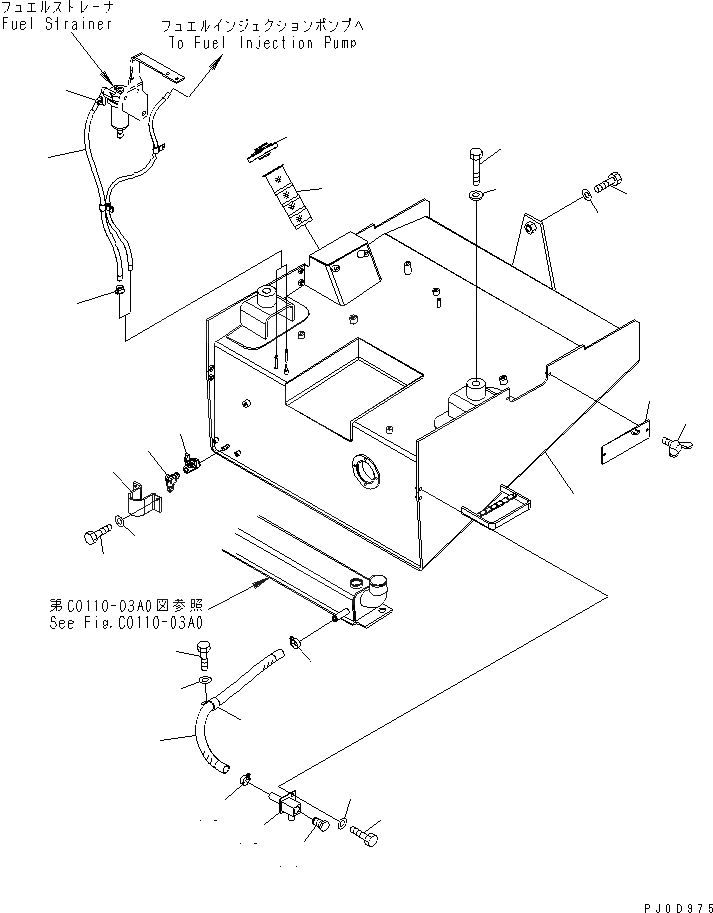 フュエルストレーナ
Fuel Strainer

フュエルインジェクションポンプへ
To Fuel Injection Pump

第C0110-03A0図参照
See Fig.C0110-03A0

PJ0D975