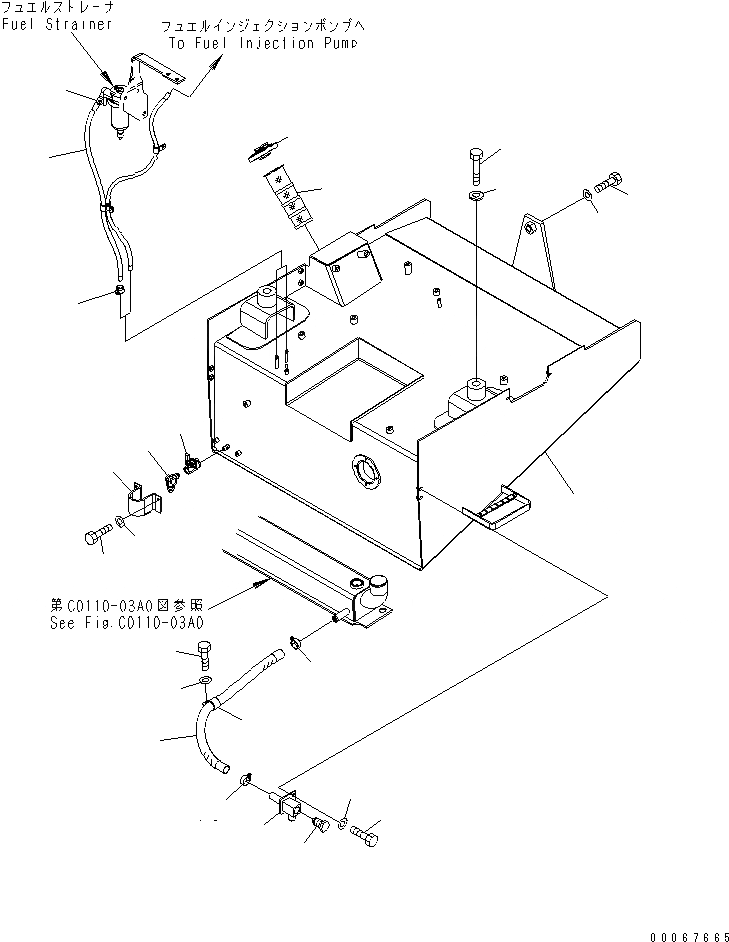 フュエルストレーナ
Fuel Strainer

フュエルインジェクションポンプへ
To Fuel Injection Pump

第C0110-03A0図参照
See Fig.C0110-03A0

00067665