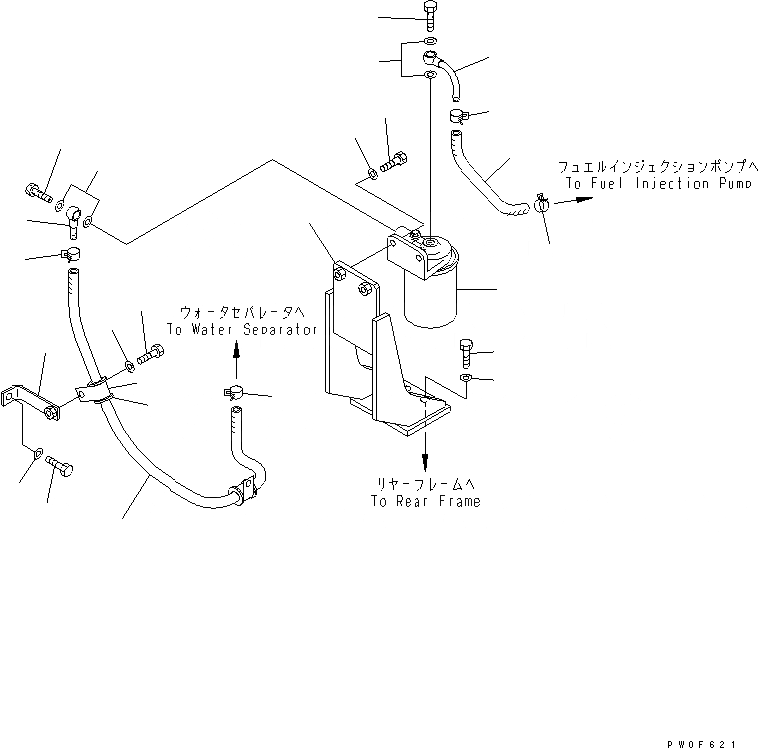 フュエルインジェクションポンプへ
To Fuel Injection Pump

ウォータセパレータへ
To Water Separator

リヤーフレームへ
To Rear Frame

PW0F621