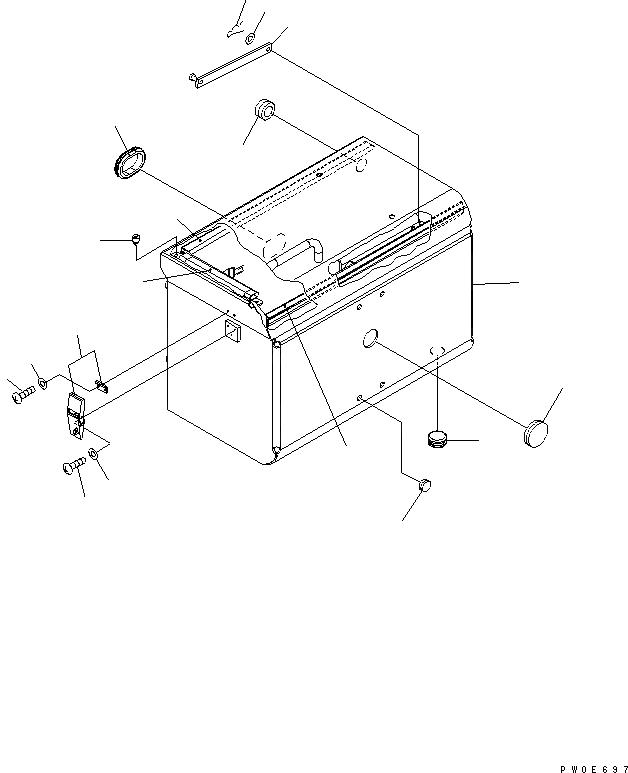 PW0E697