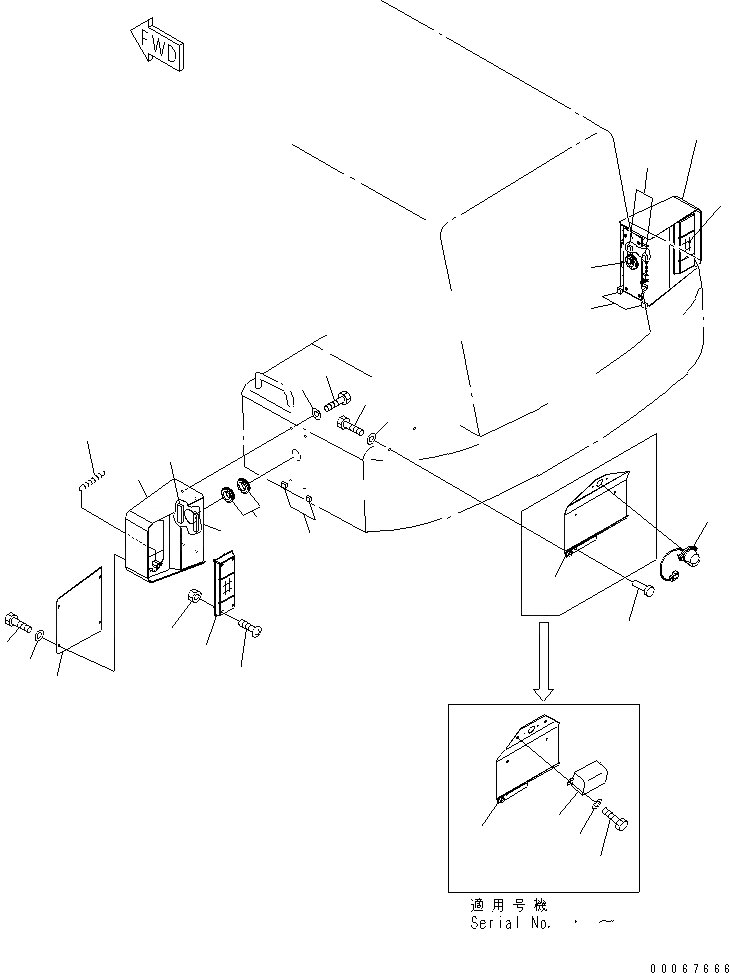 FWD

適用号機
Serial No. ・ ～

00067666