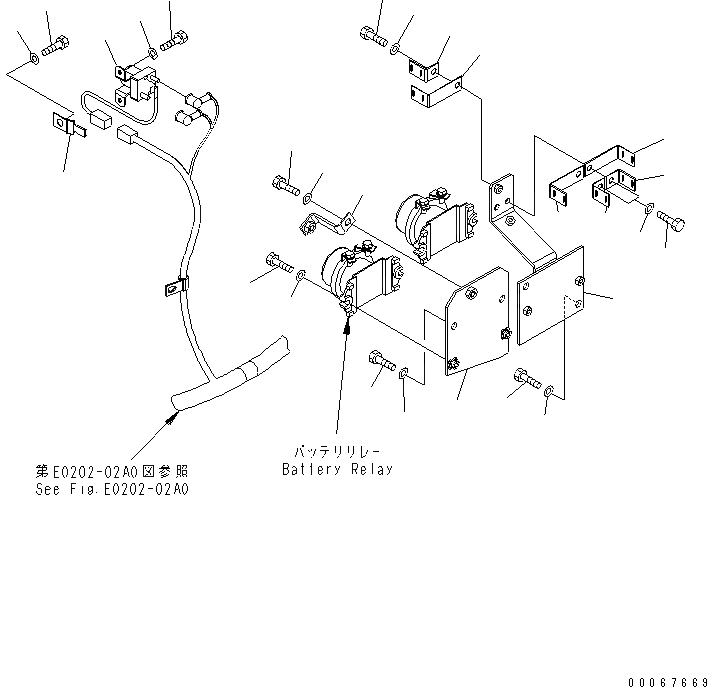 第E0202-02A0図参照
See Fig.E0202-02A0

バッテリリレー
Battery Relay

00067669