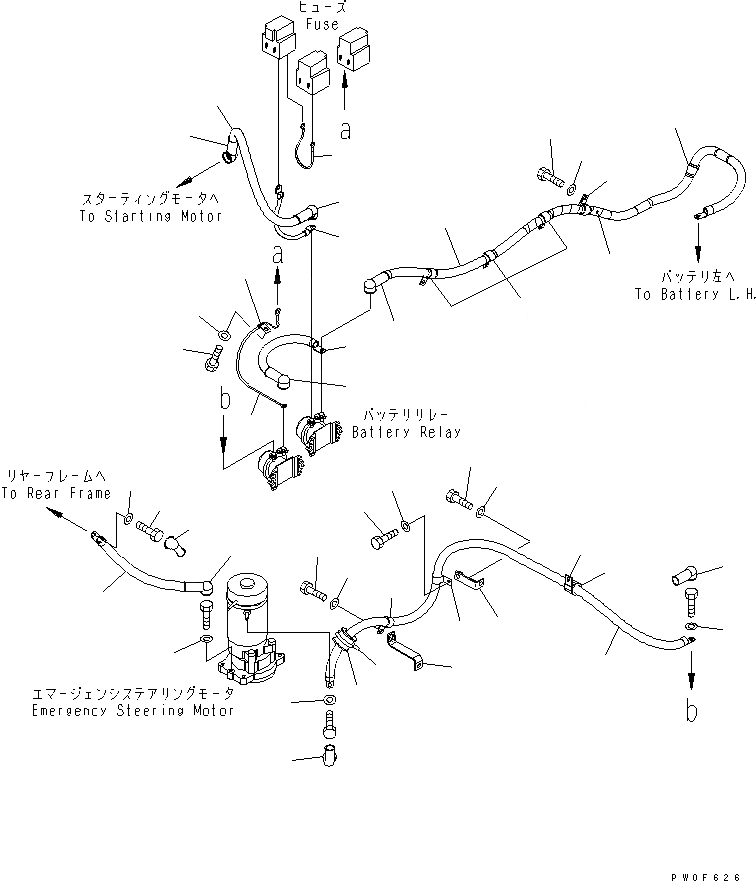 ヒューズ
Fuse

a

スターティングモータへ
To Starting Motor

a

バッテリ左へ
To Battery L.H.

b

バッテリリレー
Battery Relay

リヤーフレームへ
To Rear Frame

エマージェンシステアリングモータ
Emergency Steering Motor

b

PW0F626