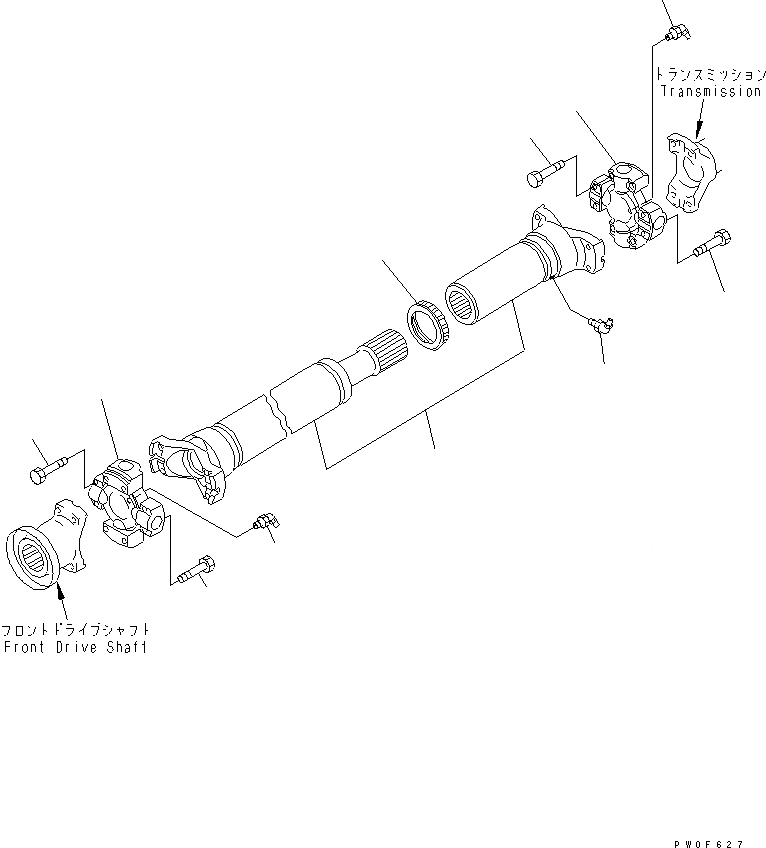 トランスミッション
Transmission

フロントドライブシャフト
Front Drive Shaft

PW0F627