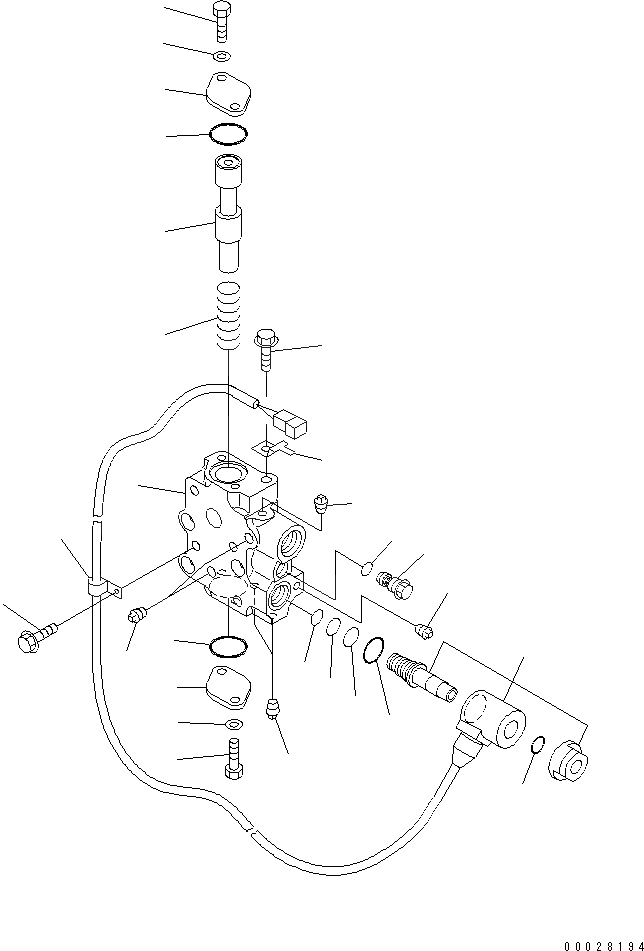 00028194