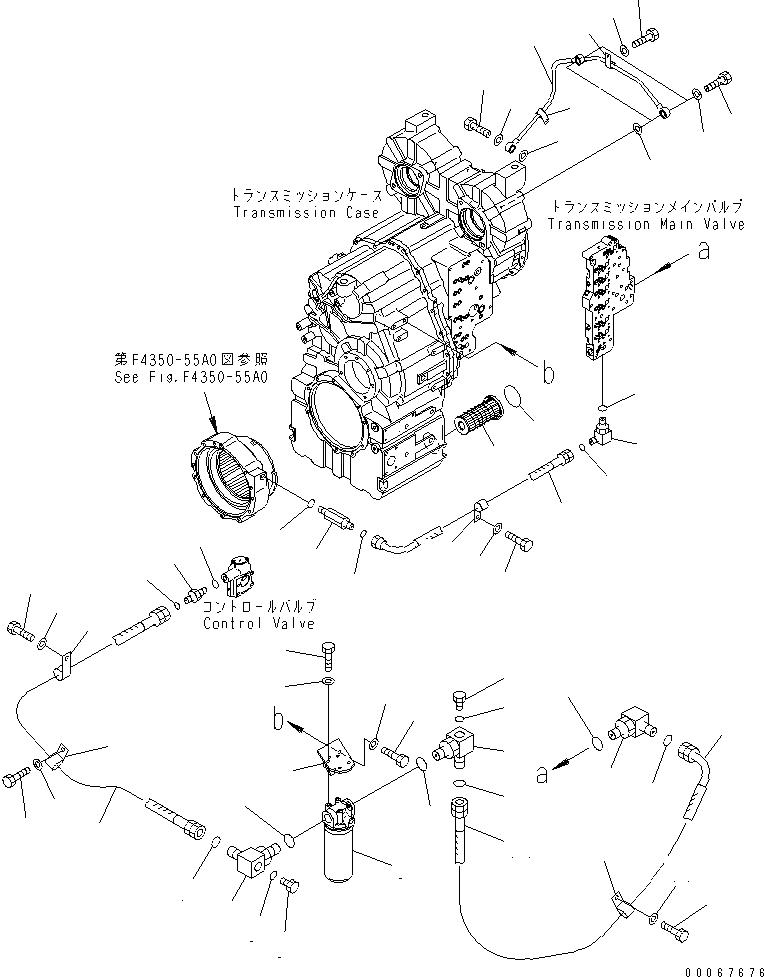 トランスミッションケース
Transmission Case

トランスミッションメインバルブ
Transmission Main Valve

a

b

第F4350-55A0図参照
See Fig.F4350-55A0

コントロールバルブ
Control Valve

b

a

00067676