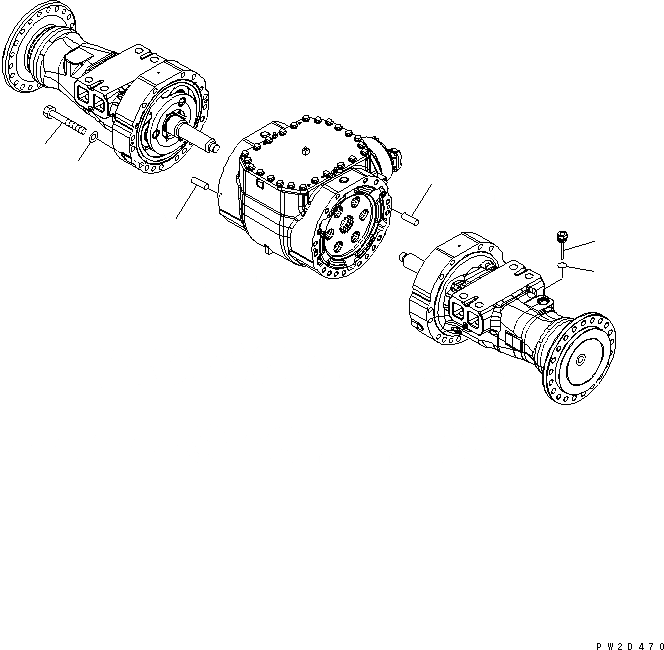 PW2D470