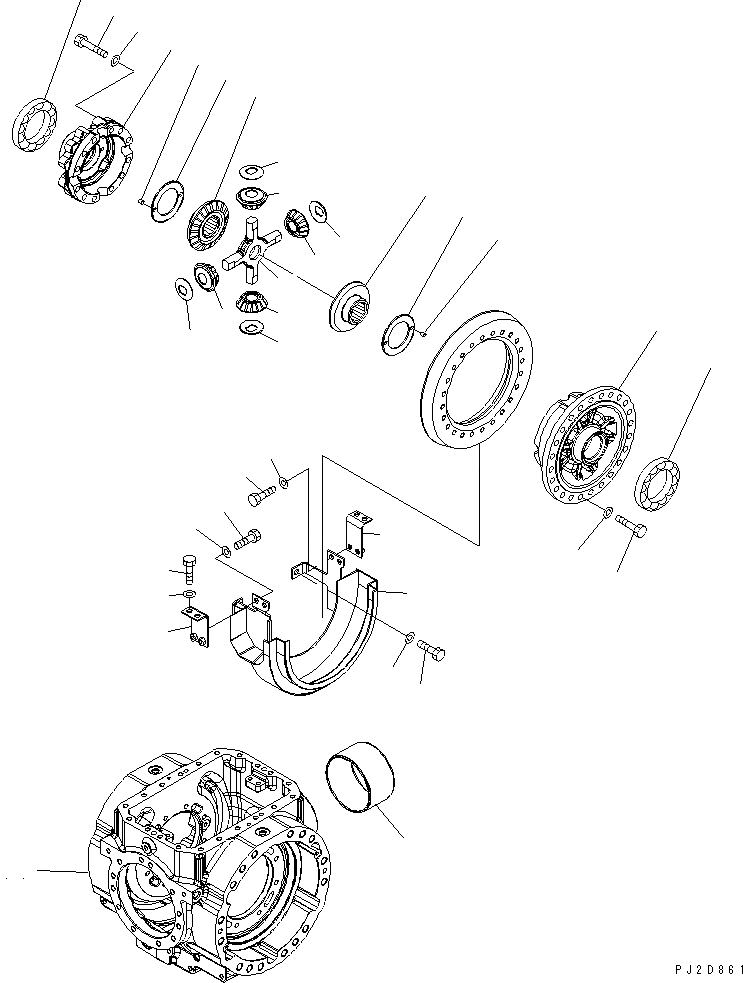 PJ2D861