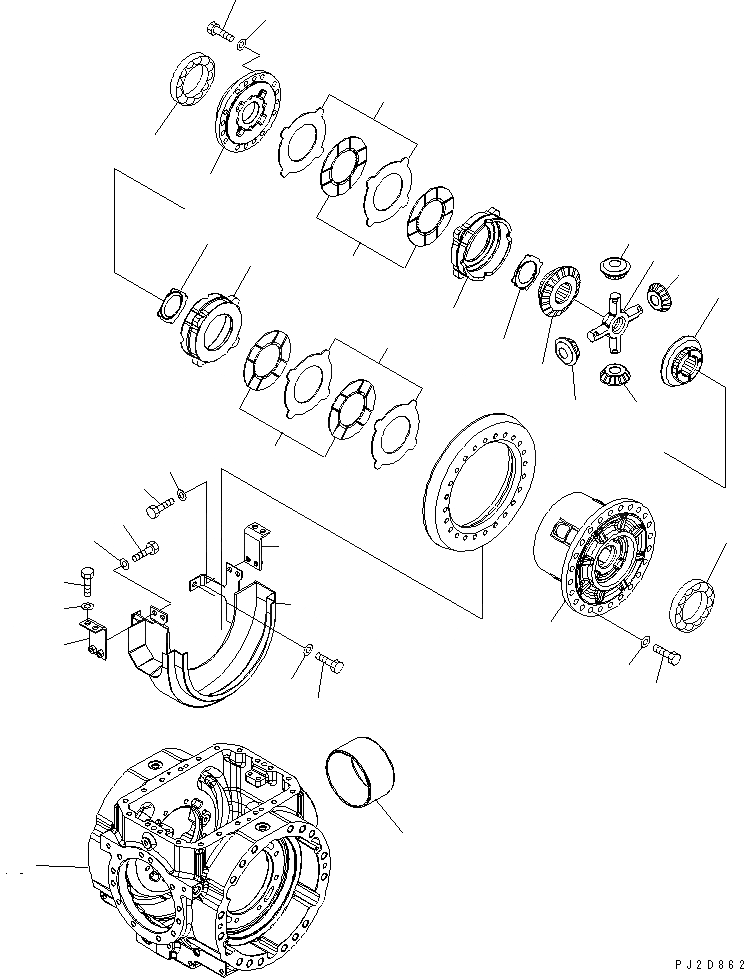 PJ2D862