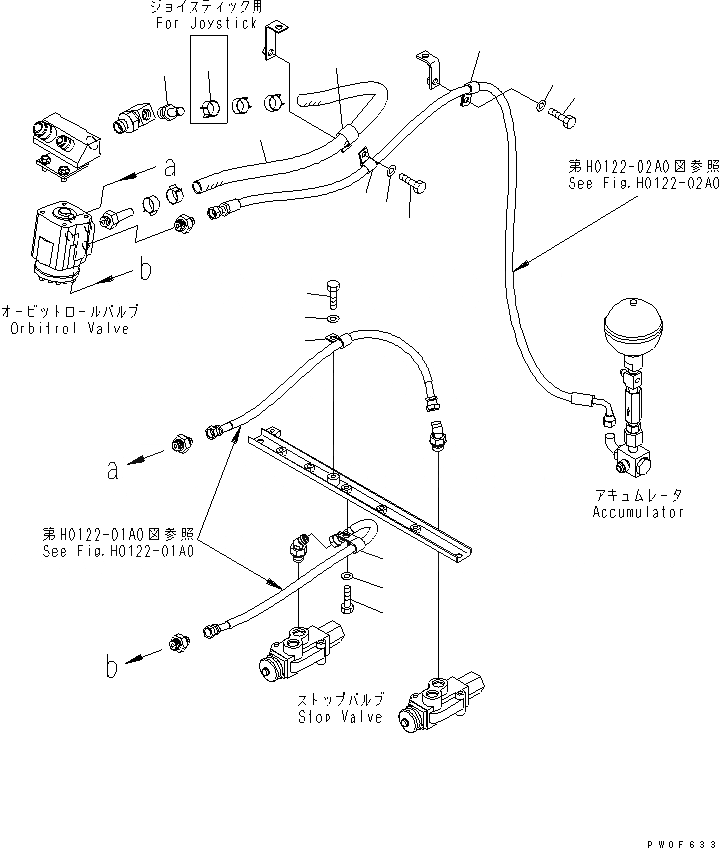 ジョイスティック用
For Joystick

a

b

オービットロールバルブ
Orbitrol Valve

第H0122-02A0図参照
See Fig.H0122-02A0

アキュムレータ
Accumulator

a

第H0122-01A0図参照
See Fig.H0122-01A0

b

ストップバルブ
Stop Valve

PW0F633