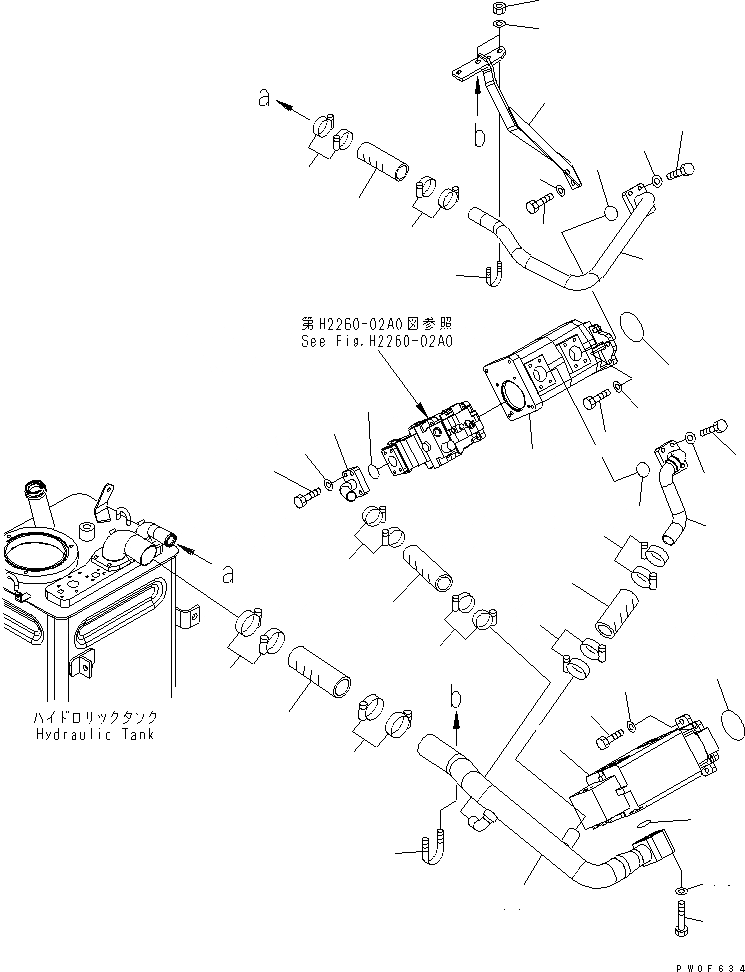 a

b

第H2260-02A0図参照
See Fig.H2260-02A0

a

ハイドロリックタンク
Hydraulic Tank

b

PW0F634