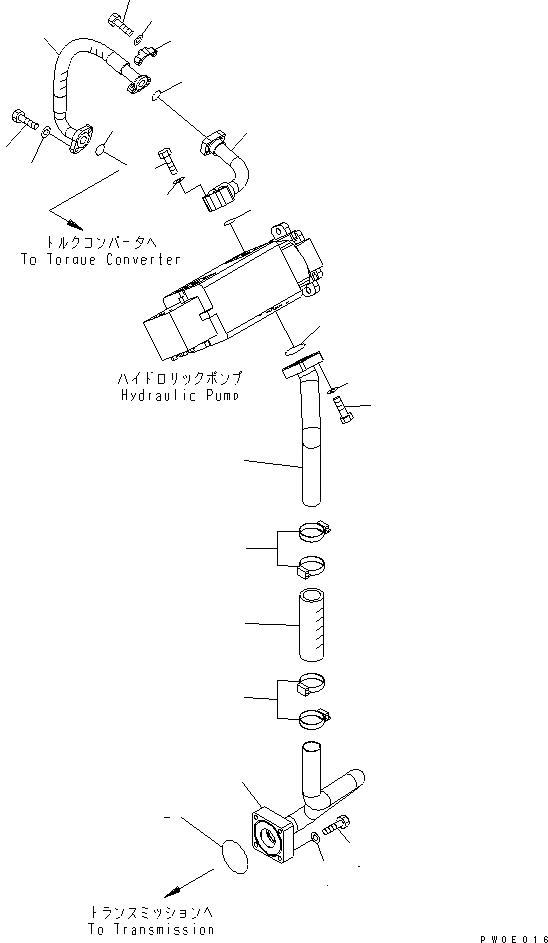 トルクコンバータへ
To Torque Converter

ハイドロリックポンプ
Hydraulic Pump

トランスミッションへ
To Transmission

PW0E016