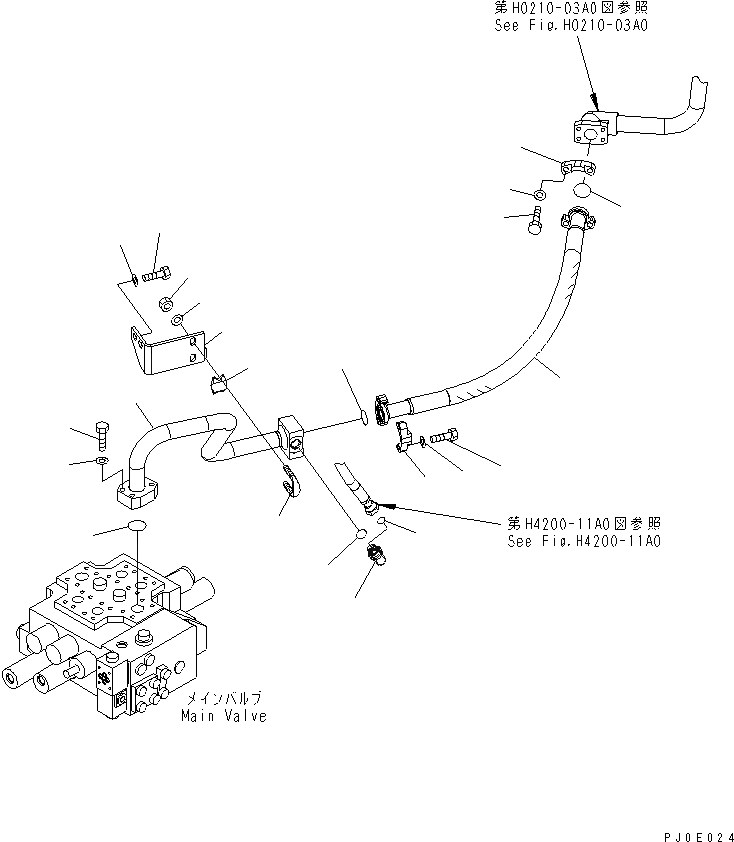 第H0210-03A0図参照
See Fig.H0210-03A0

第H4200-11A0図参照
See Fig.H4200-11A0

メインバルブ
Main Valve

PJ0E024