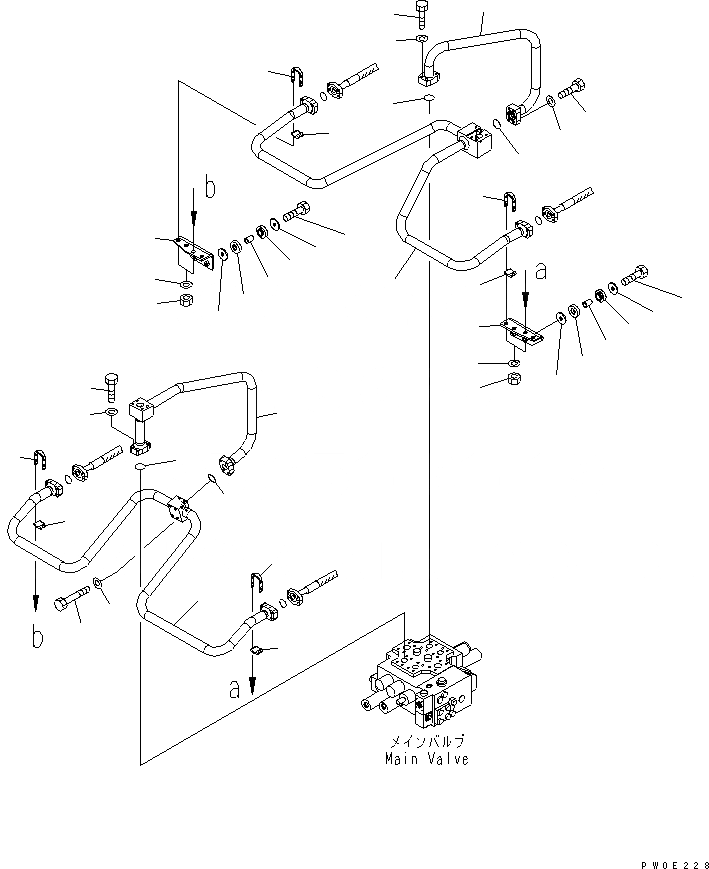 b

a

b

a

メインバルブ
Main Valve

PW0E228