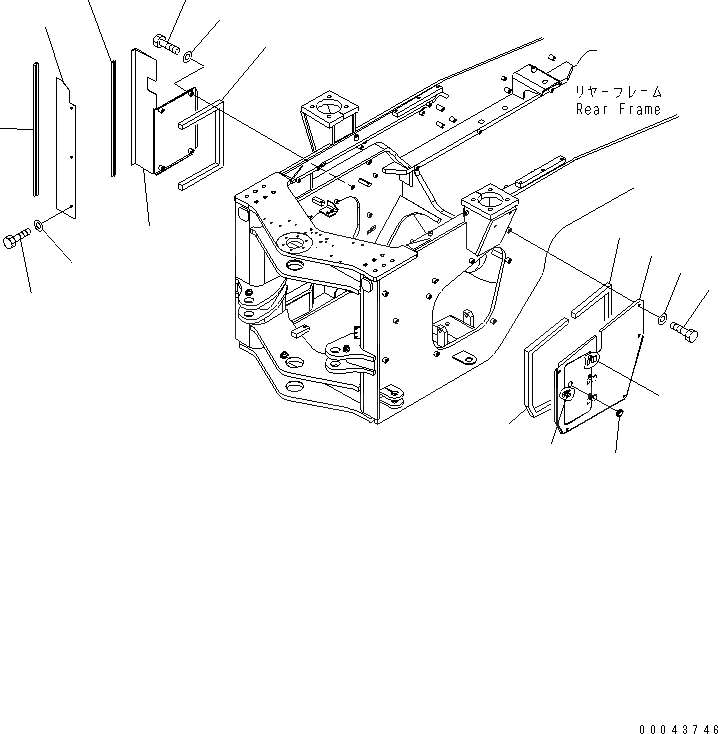 リヤーフレーム
Rear Frame

00043746