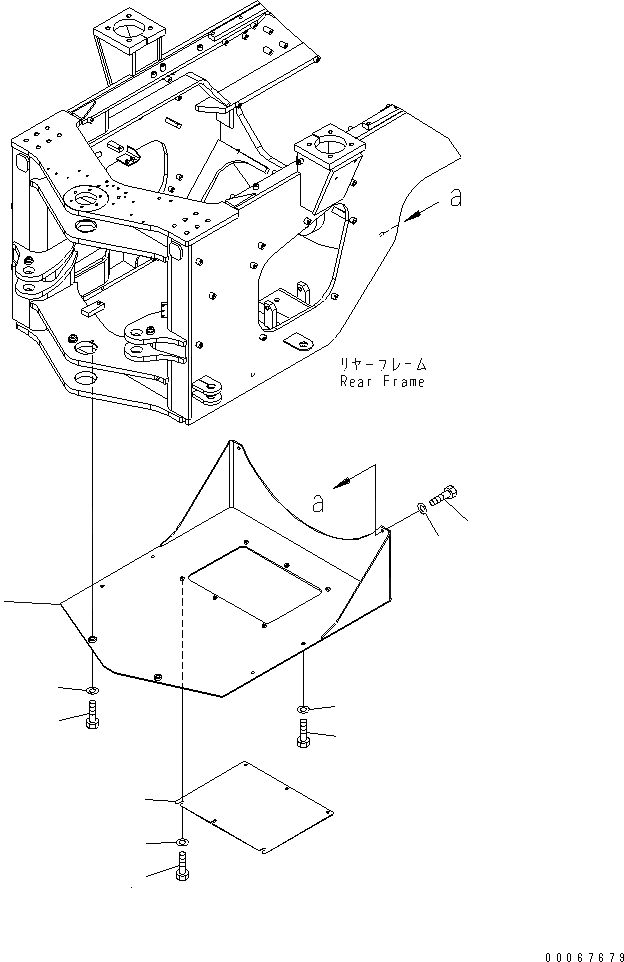 a

リヤーフレーム
Rear Frame

a

00067679