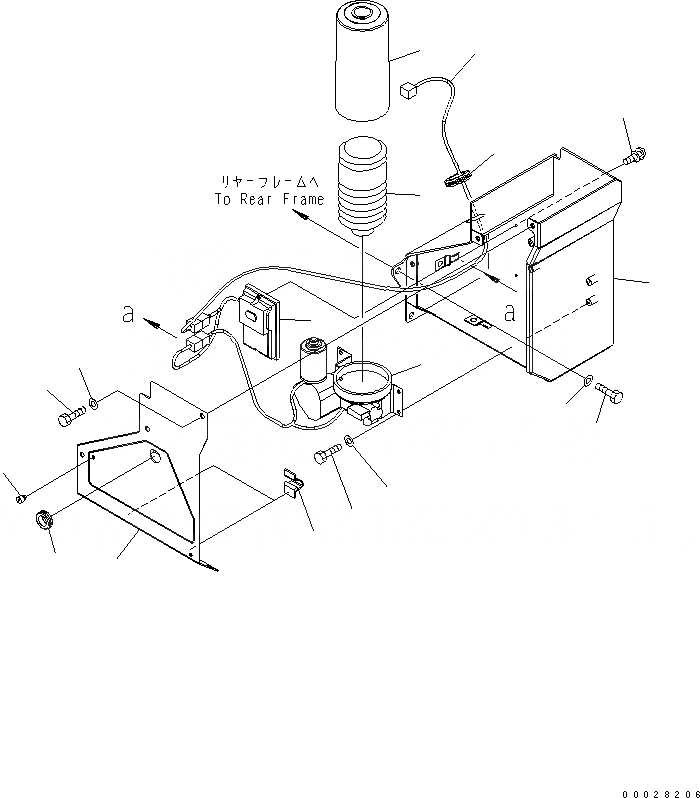 リヤーフレームへ
To Rear Frame

a

a

00028206