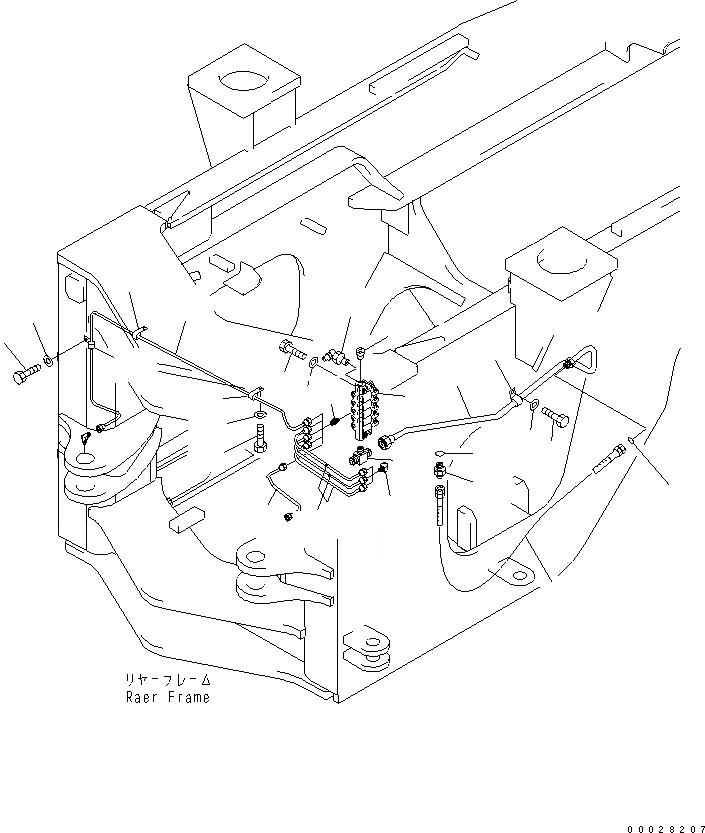 リヤーフレーム
Raer Frame

00028207