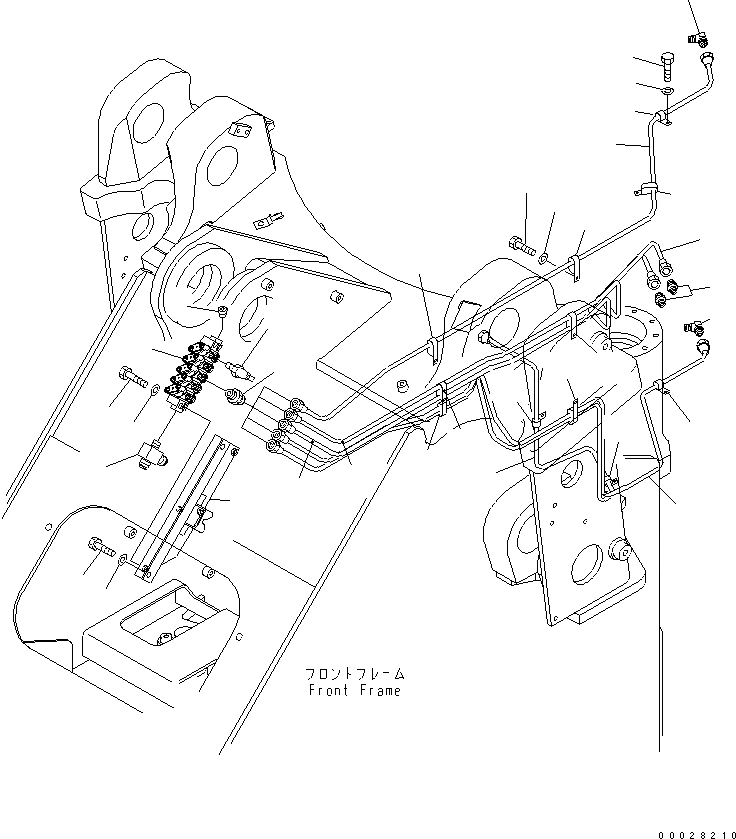 フロントフレーム
Front Frame

00028210