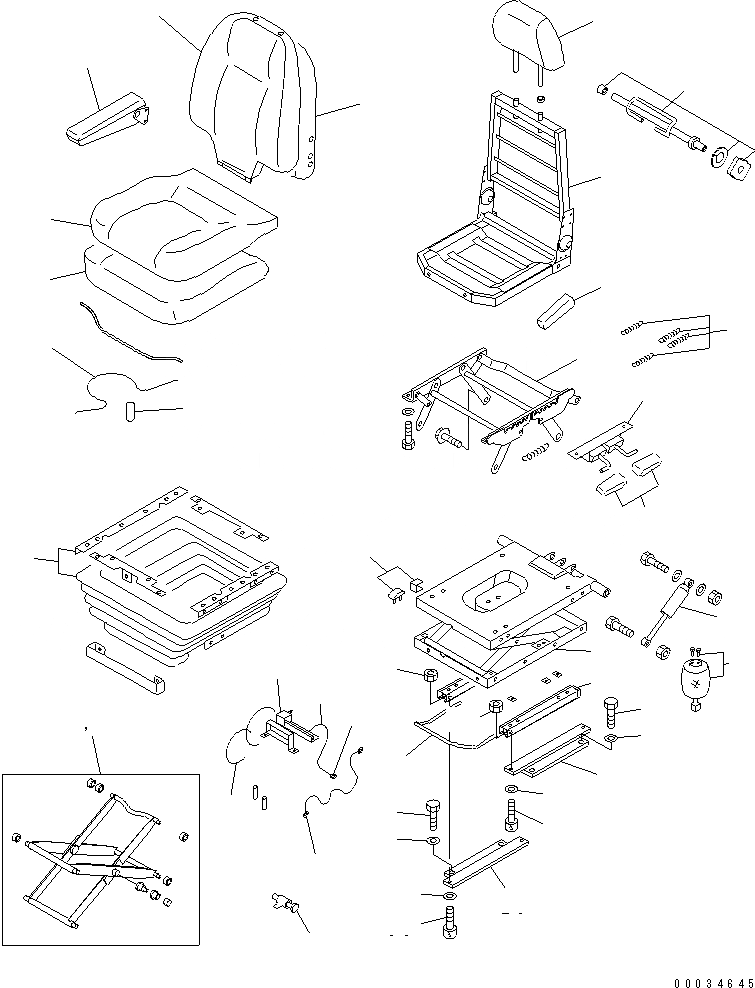 00034645