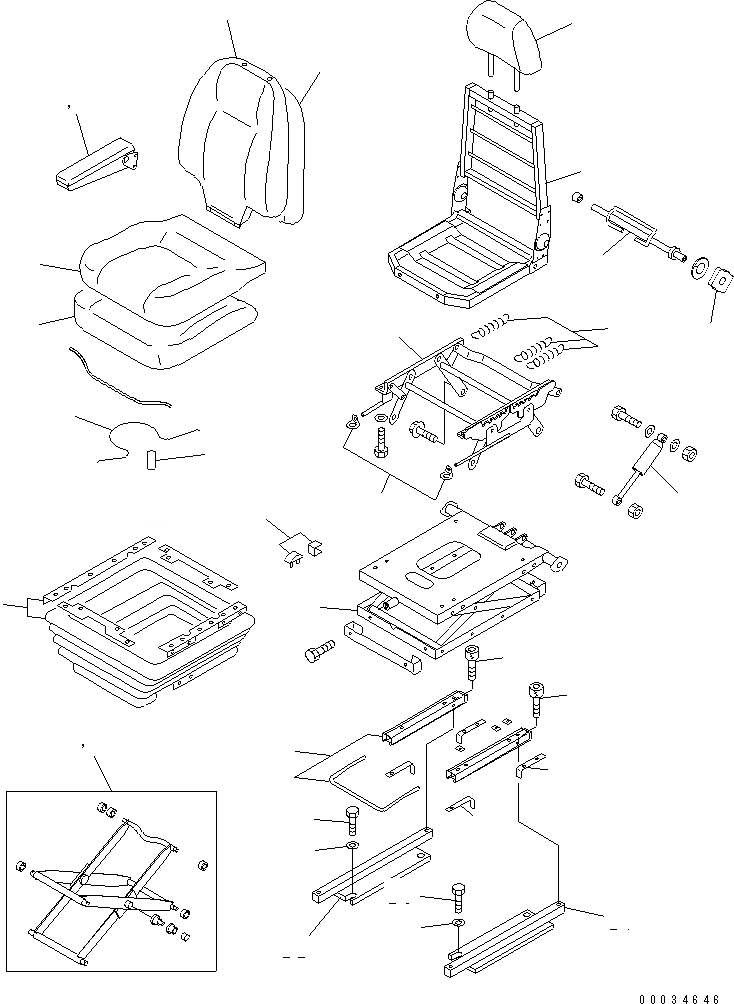 00034646