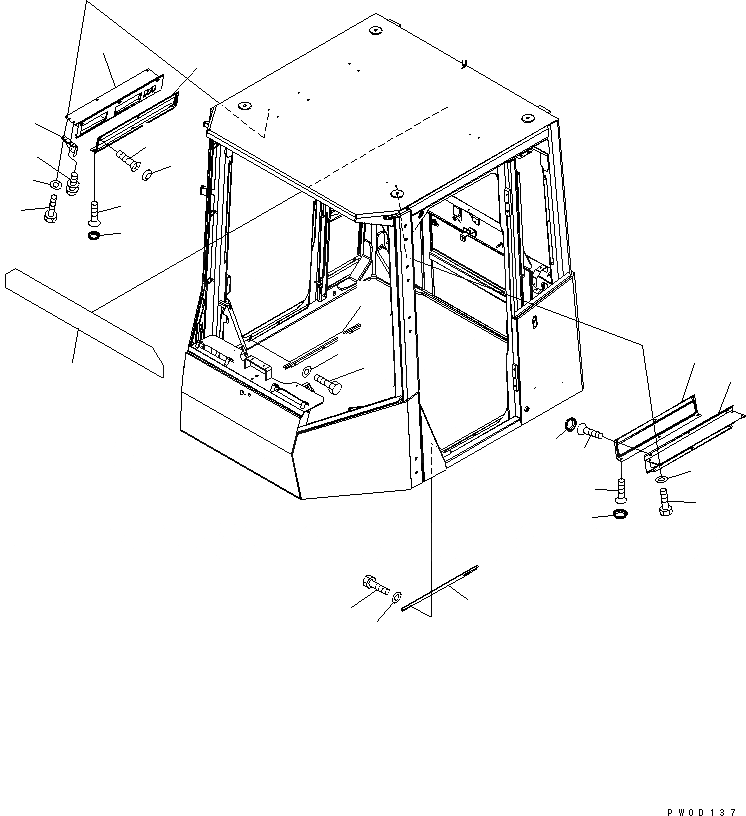 PW0D137