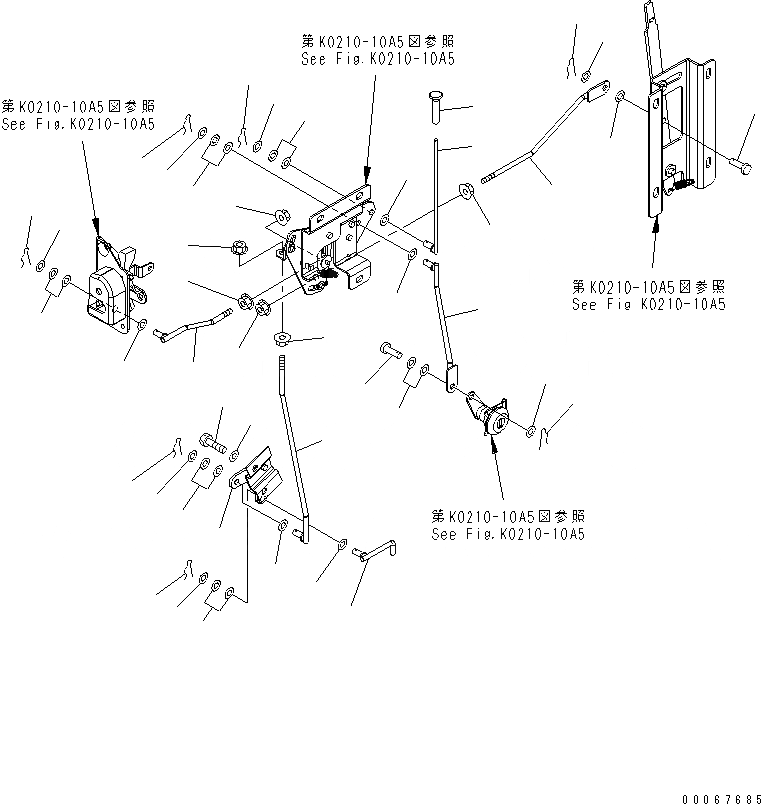 第K0210-10A5図参照
See Fig.K0210-10A5

第K0210-10A5図参照
See Fig.K0210-10A5

第K0210-10A5図参照
See Fig K0210-10A5

第K0210-10A5図参照
See Fig.K0210-10A5

00067685