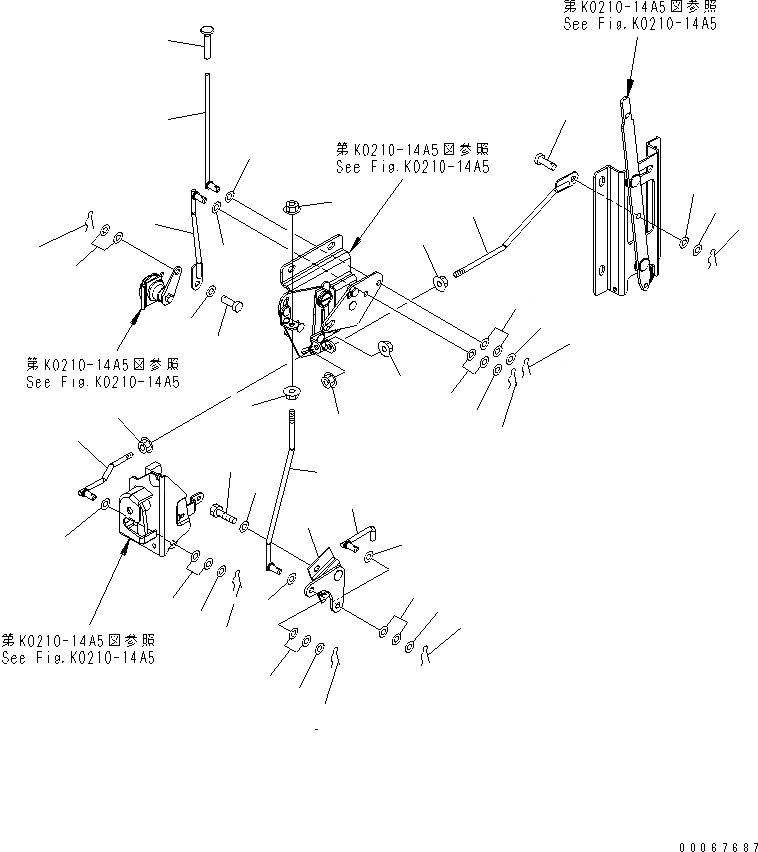 第K0210-14A5図参照
See Fig.K0210-14A5

第K0210-14A5図参照
See Fig.K0210-14A5

第K0210-14A5図参照
See Fig.K0210-14A5

第K0210-14A5図参照
See Fig.K0210-14A5

00067687