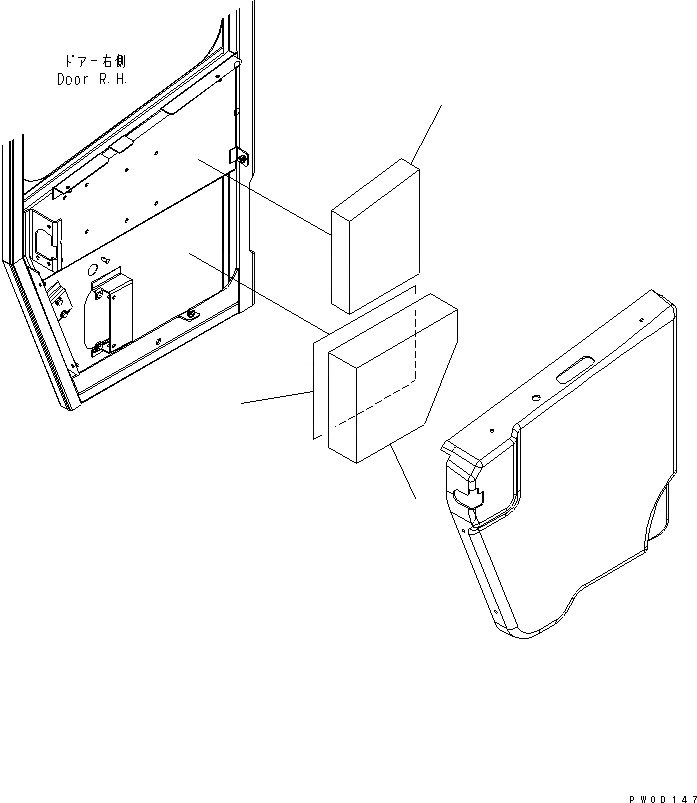 ドアー右側
Door R.H.

PW0D147