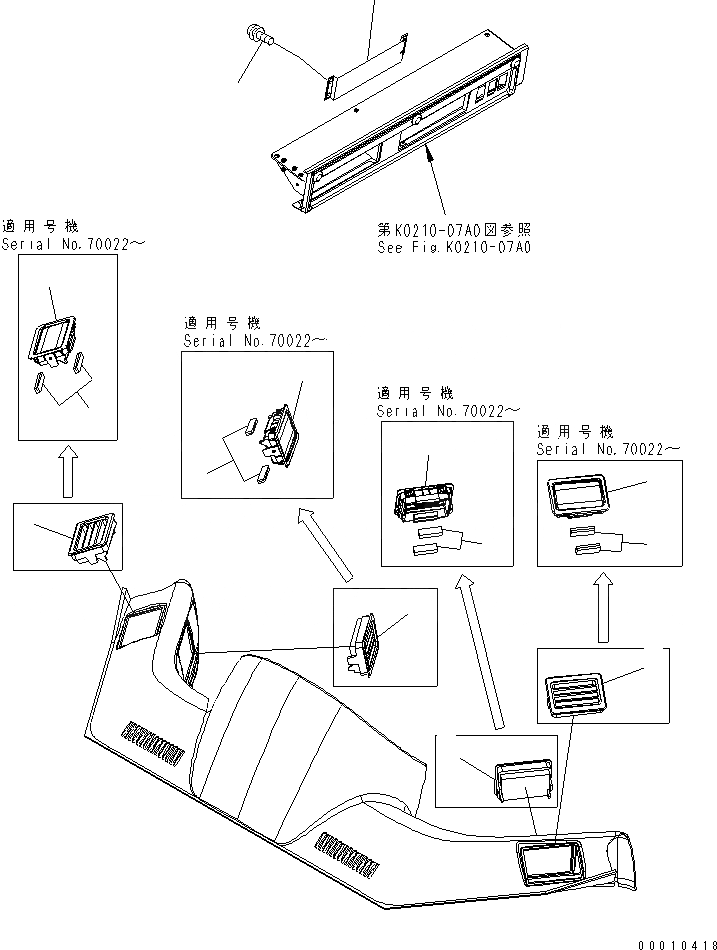 第K0210-07A0図参照
See Fig.K0210-07A0

適用号機
Serial No.70022~

適用号機
Serial No.70022~

適用号機
Serial No.70022~

適用号機
Serial No.70022~

00010418