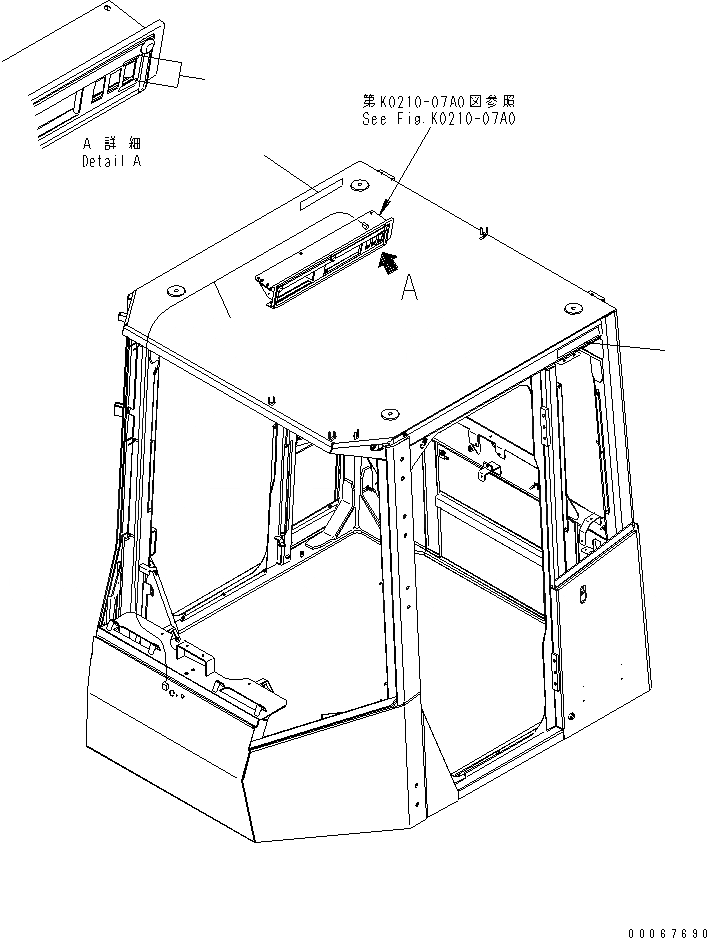 A 詳 細
Detail A

第K0210-07A0図参照
See Fig.K0210-07A0

A

00067690