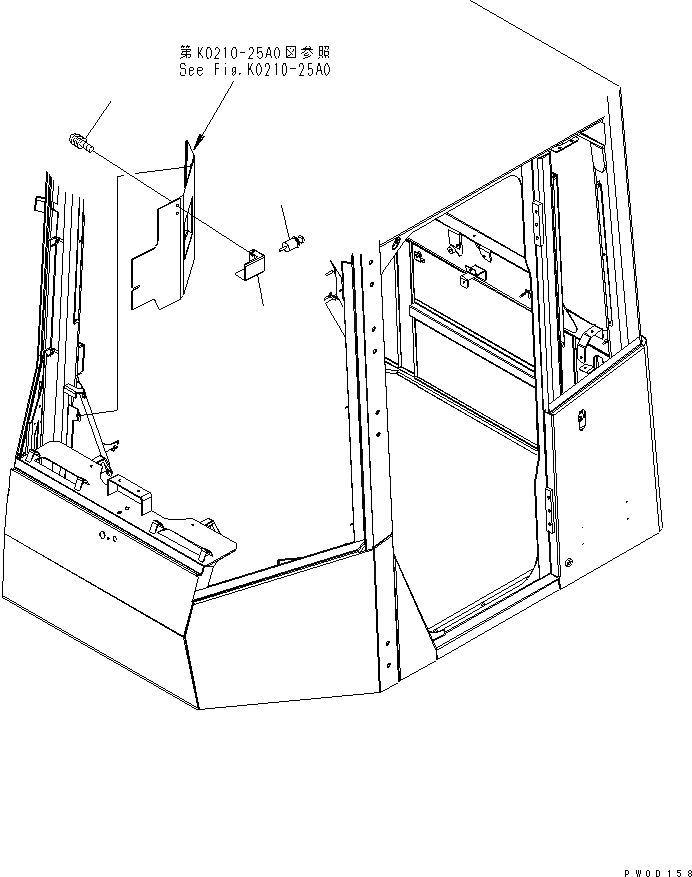 第K0210-25A0図参照
See Fig.K0210-25A0

PW0D158