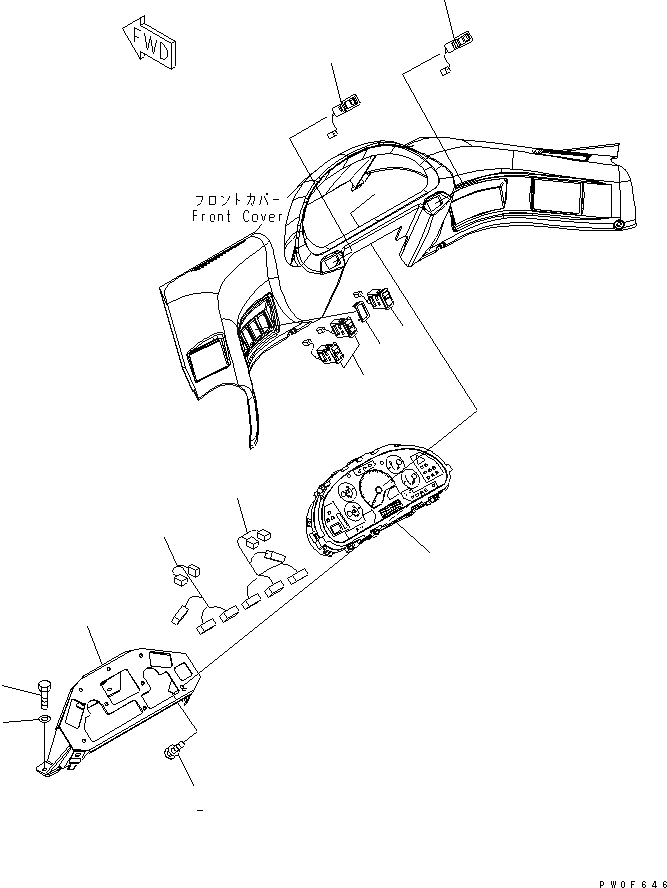 FWD

フロントカバー
Front Cover

PW0F646