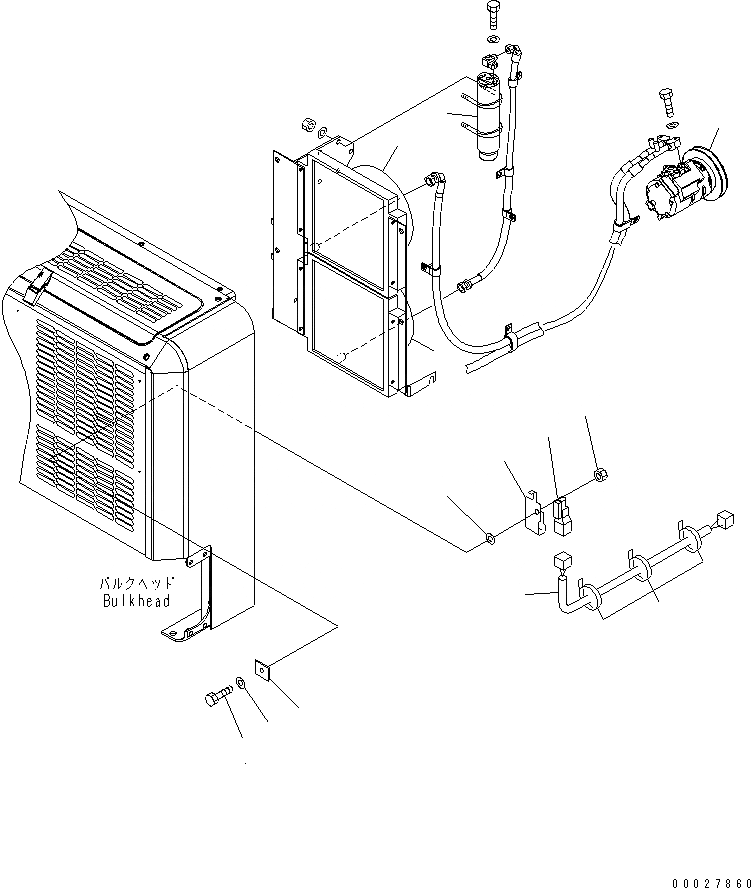 バルクヘッド
Bulkhead

00027860