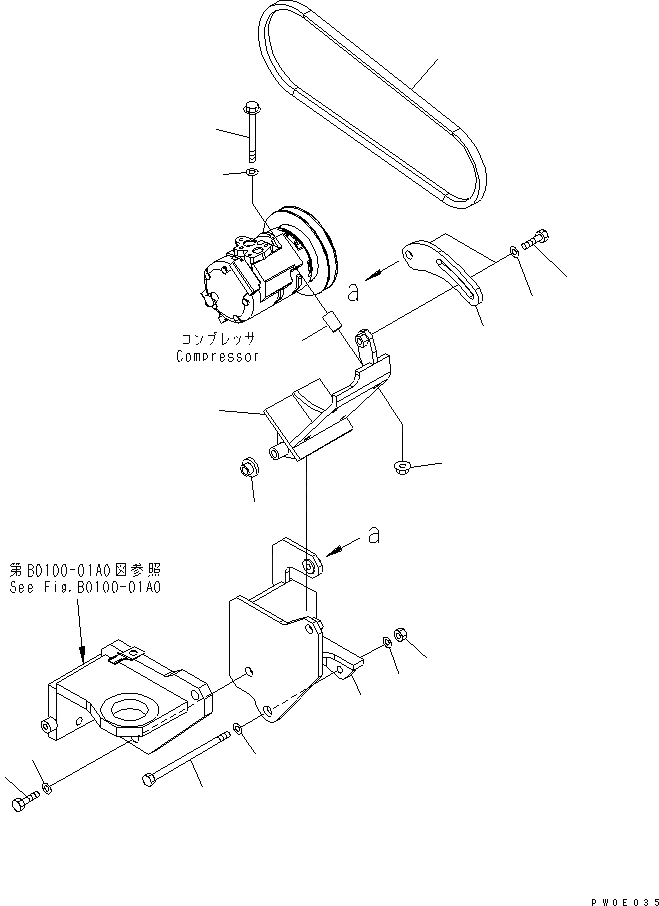 a

コンプレッサ
Compressor

a

第B0100-01A0図参照
See Fig.B0100-01A0

PW0E035