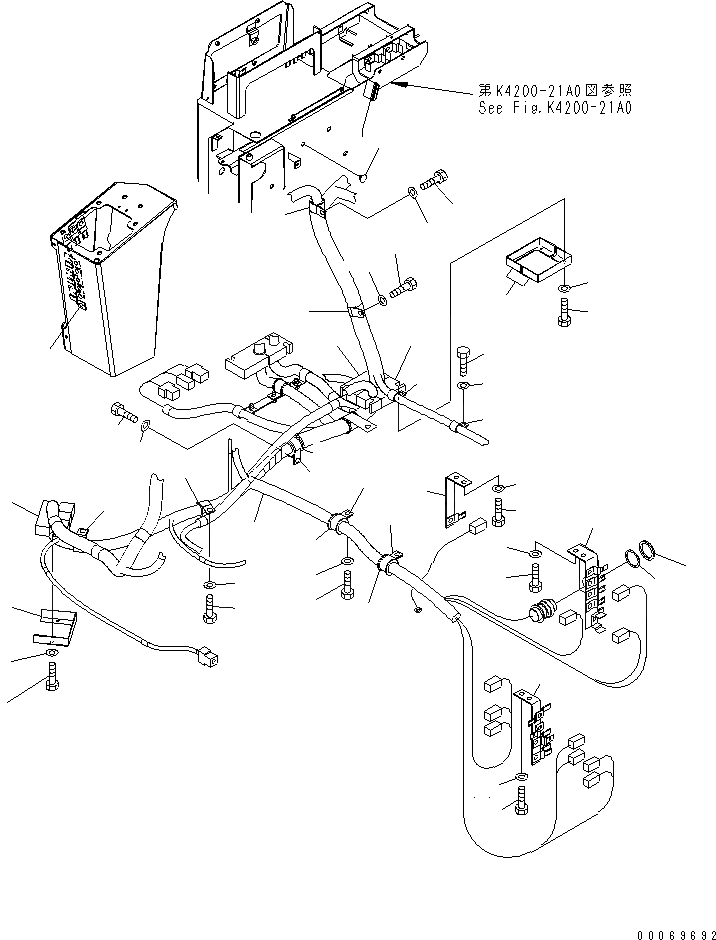 第K4200-21A0図参照
See Fig.K4200-21A0

00069692