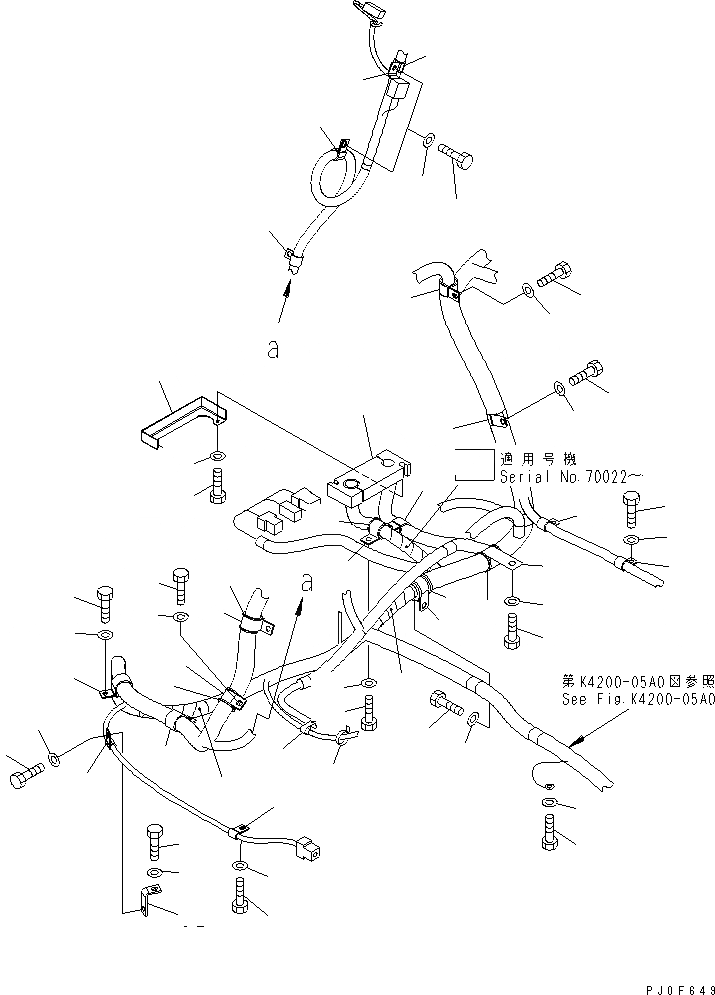 a

適用号機
Serial No.70022～

a

第K4200-05A0図参照
See Fig.K4200-05A0

PJ0F649