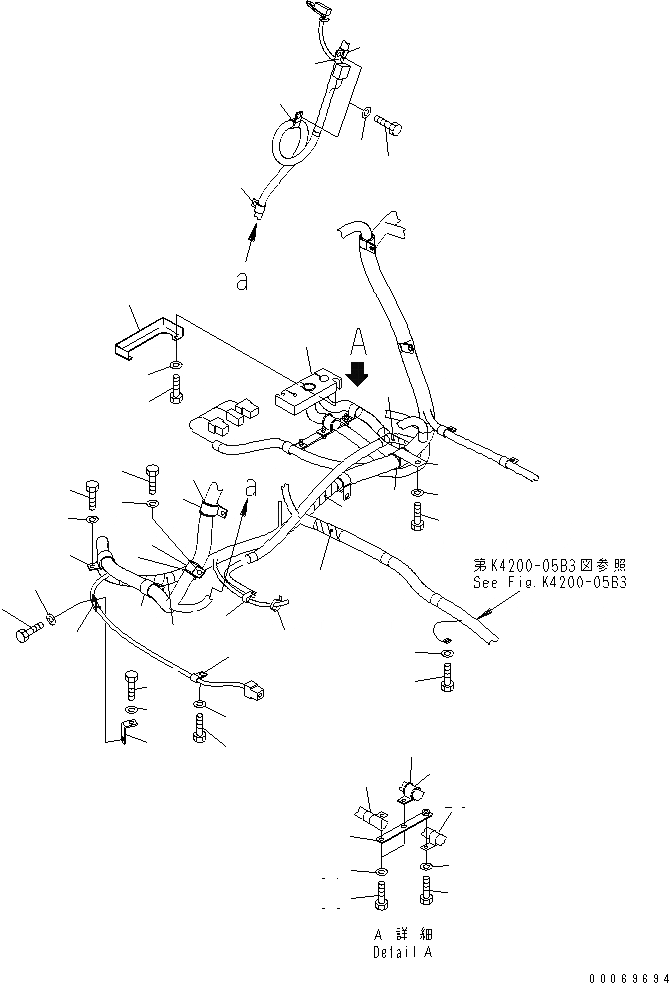 a

A

a

第K4200-05B3図参照
See Fig.K4200-05B3

A 詳細
Detail A

00069694